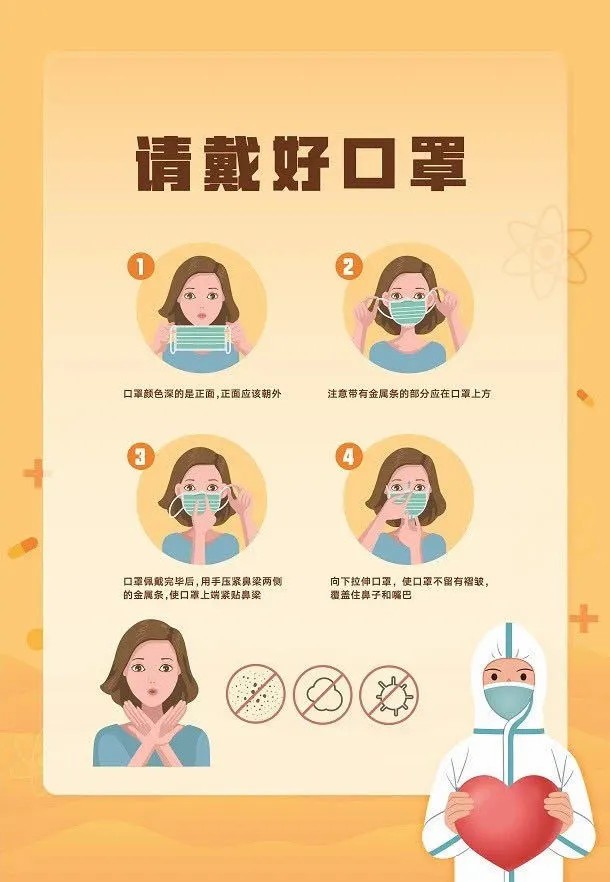 请戴好口罩

1
口罩颜色深的是正面，正面应该朝外

2
注意带有金属条的部分应在口罩上方

3
口罩佩戴完毕后，用手压紧鼻梁两侧的金属条，使口罩上端紧贴鼻梁

4
向下拉伸口罩，使口罩不留有褶皱，覆盖住鼻子和嘴巴